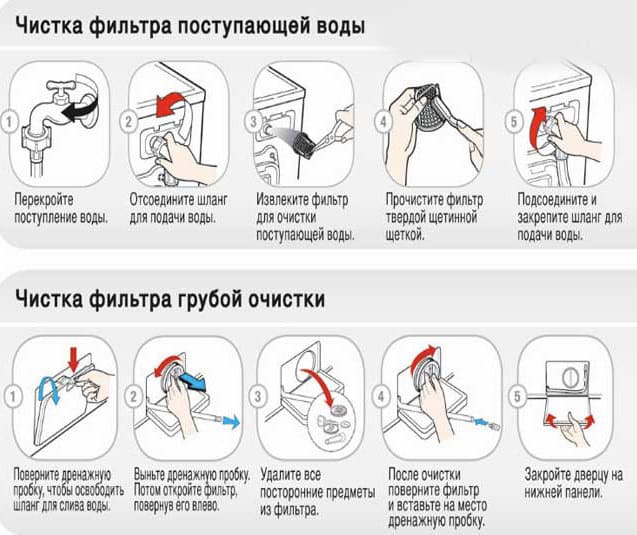 Чистка фильтра поступающей воды

1
Перекройте поступление воды.

2
Отсоедините шланг для подачи воды.

3
Извлеките фильтр для очистки поступающей воды.

4
Прочистите фильтр твердой щетинной щеткой.

5
Подсоедините и закрепите шланг для подачи воды.

Чистка фильтра грубой очистки

1
Поверните дренажную пробку, чтобы освободить шланг для слива воды.

2
Выньте дренажную пробку. Потом откройте фильтр, повернув его влево.

3
Удалите все посторонние предметы из фильтра.

4
После очистки поверните фильтр и вставьте на место дренажную пробку.

5
Закройте дверцу на нижней панели.