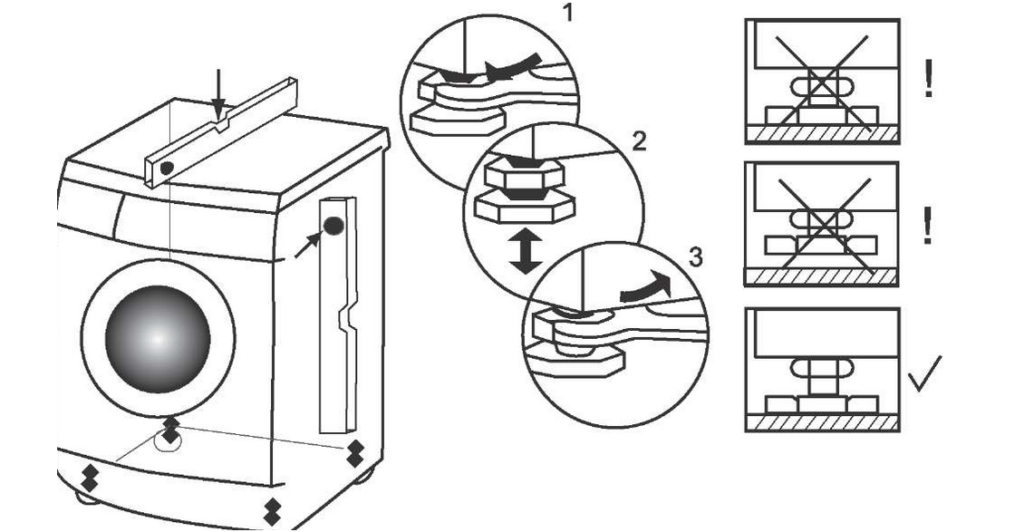 1
2
3
!
!
✓